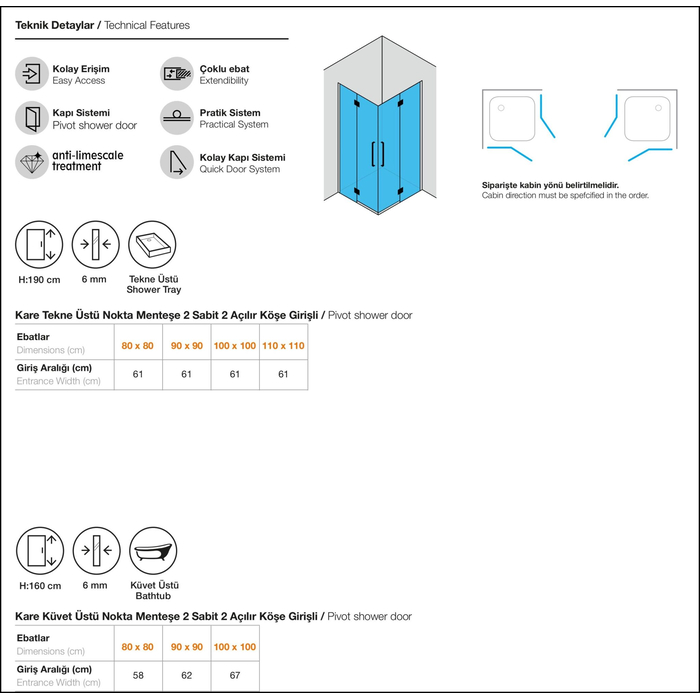 Teknik Detaylar / Technical Features

Kolay Erişim
Easy Access

Çoklu ebat
Extendibility

Kapı Sistemi
Pivot shower door

Pratik Sistem
Practical System

anti-limescale treatment

Kolay Kapı Sistemi
Quick Door System

Siparişte kabin yönü belirtilmelidir.
Cabin direction must be spefcified in the order.

H:190 cm

6 mm

Tekne Üstü
Shower Tray

Kare Tekne Üstü Nokta Menteşe 2 Sabit 2 Açılır Köşe Girişli / Pivot shower door

| Ebatlar Dimensions (cm) | 80 x 80 | 90 x 90 | 100 x 100 | 110 x 110 |
|---|---|---|---|---|
| Giriş Aralığı (cm) Entrance Width (cm) | 61 | 61 | 61 | 61 |

H:160 cm

6 mm

Küvet Üstü
Bathtub

Kare Küvet Üstü Nokta Menteşe 2 Sabit 2 Açılır Köşe Girişli / Pivot shower door

| Ebatlar Dimensions (cm) | 80 x 80 | 90 x 90 | 100 x 100 |
|---|---|---|---|
| Giriş Aralığı (cm) Entrance Width (cm) | 58 | 62 | 67 |